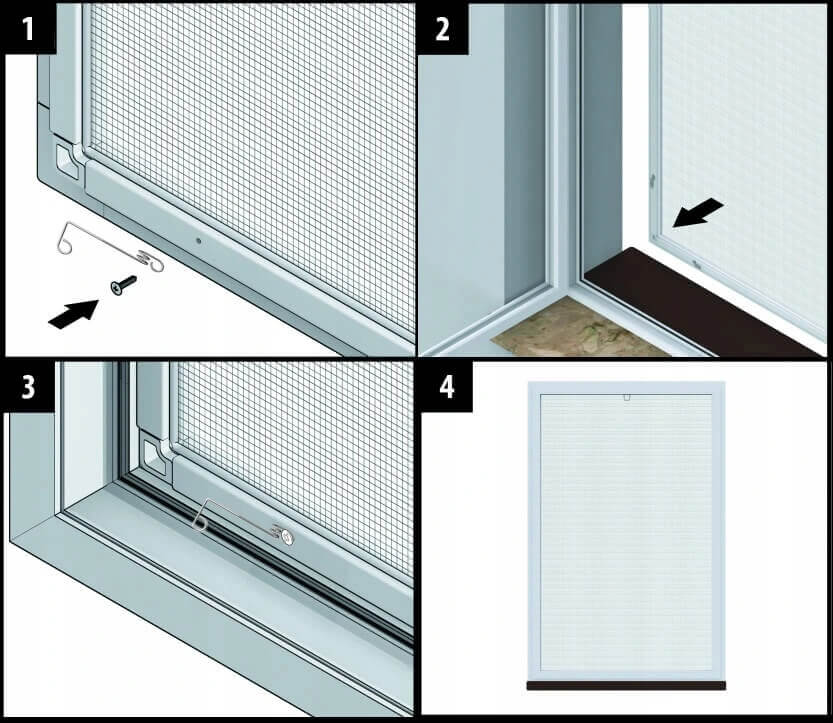 1

2

3

4