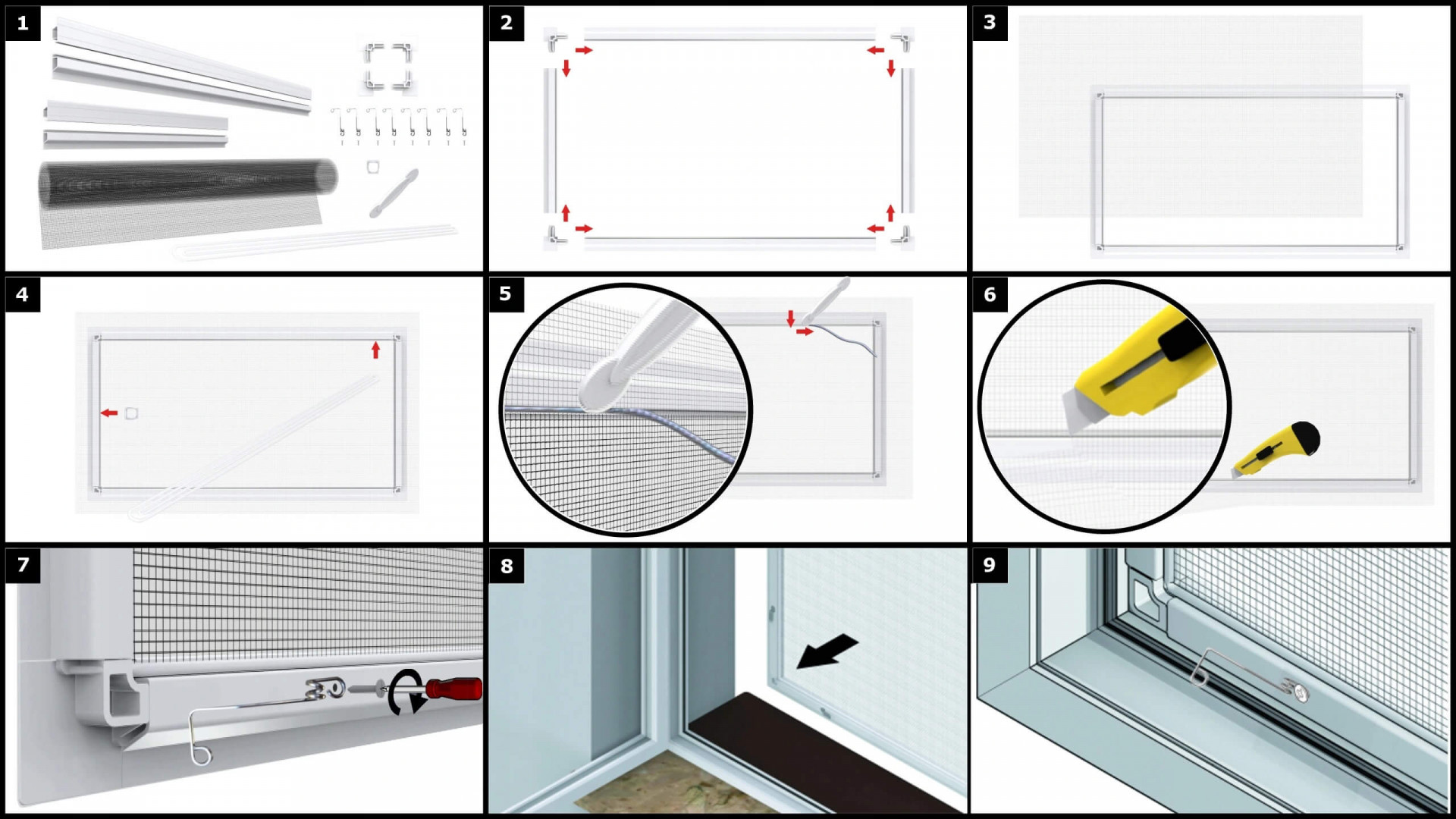 1

2

3

4

5

6

7

8

9